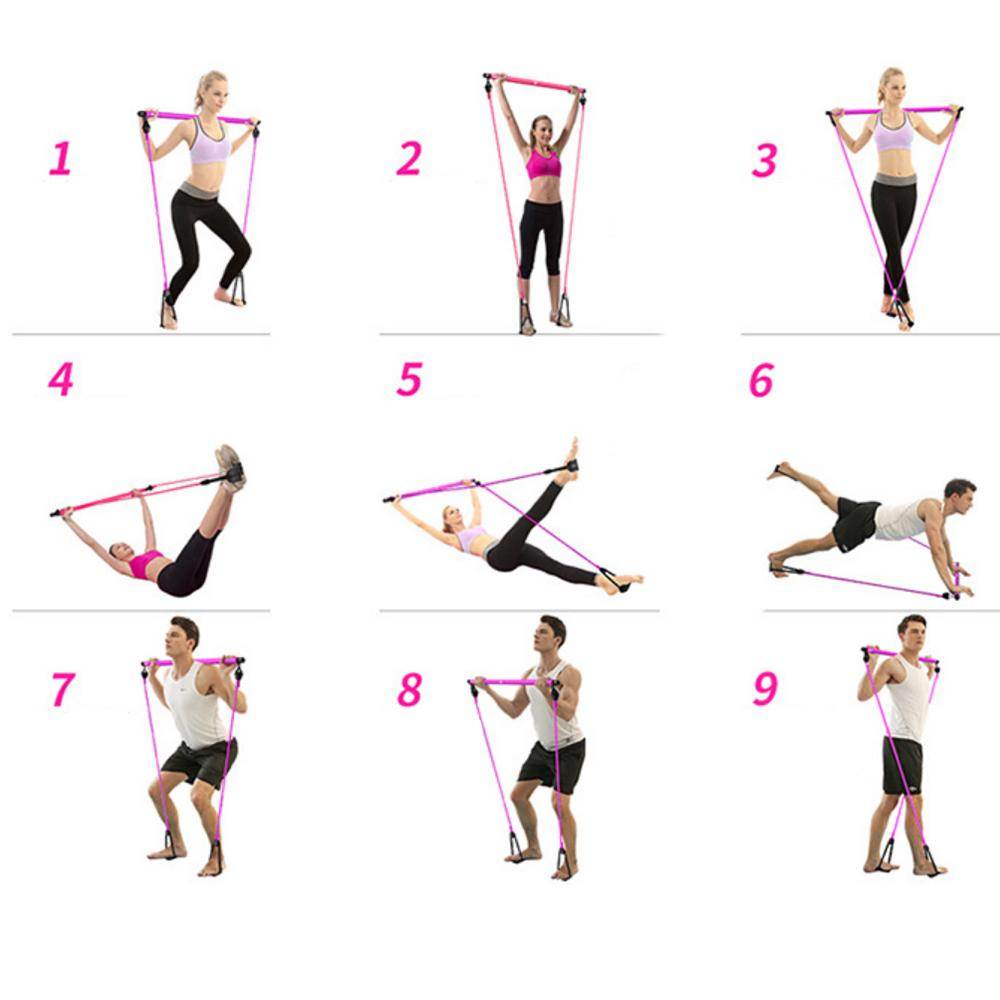 1

2

3

4

5

6

7

8

9